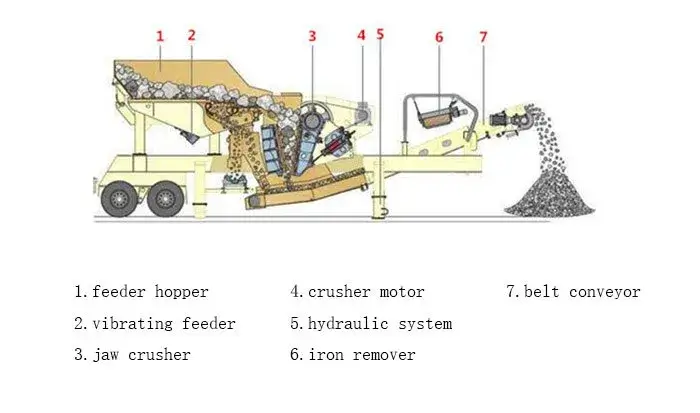 1
2
3
4
5
6
7

1. feeder hopper
2. vibrating feeder
3. jaw crusher

4. crusher motor
5. hydraulic system
6. iron remover

7. belt conveyor