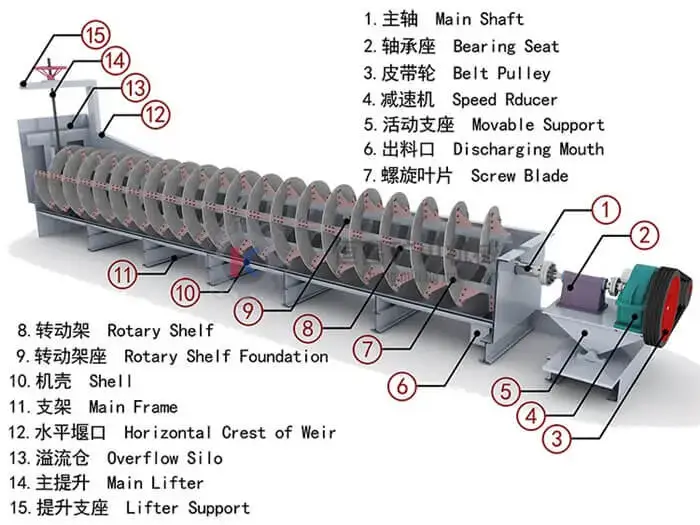 1. 主轴 Main Shaft
2. 轴承座 Bearing Seat
3. 皮带轮 Belt Pulley
4. 减速机 Speed Rducer
5. 活动支座 Movable Support
6. 出料口 Discharging Mouth
7. 螺旋叶片 Screw Blade

15
14
13
12
11
10
9
8
7
6
5
4
3
2
1

8. 转动架 Rotary Shelf
9. 转动架座 Rotary Shelf Foundation
10. 机壳 Shell
11. 支架 Main Frame
12. 水平堰口 Horizontal Crest of Weir
13. 溢流仓 Overflow Silo
14. 主提升 Main Lifter
15. 提升支座 Lifter Support