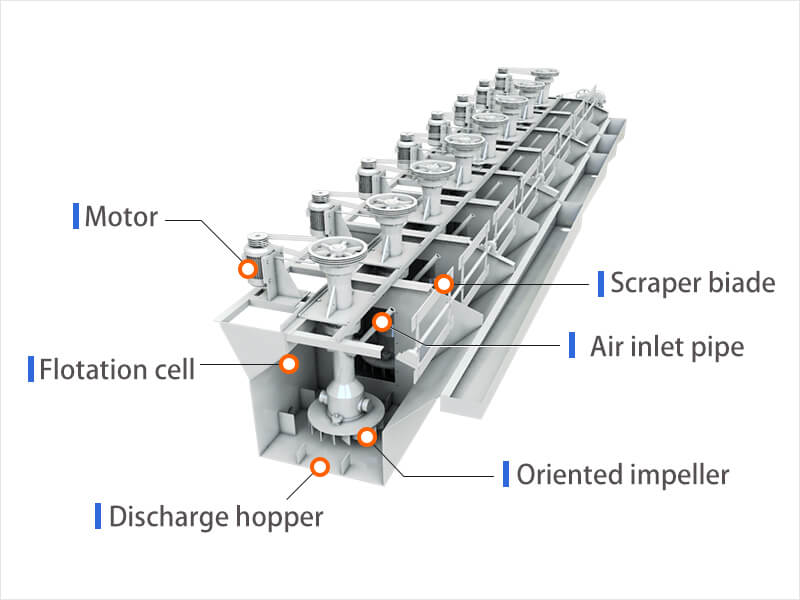 Motor

Scraper biade

Air inlet pipe

Flotation cell

Oriented impeller

Discharge hopper